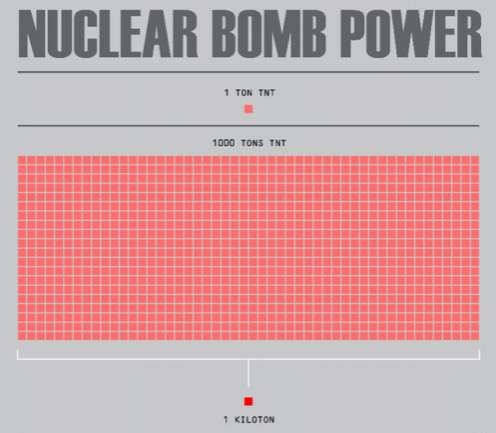 NUCLEAR BOMB POWER

1 TON TNT

1000 TONS TNT

1 KILOTON